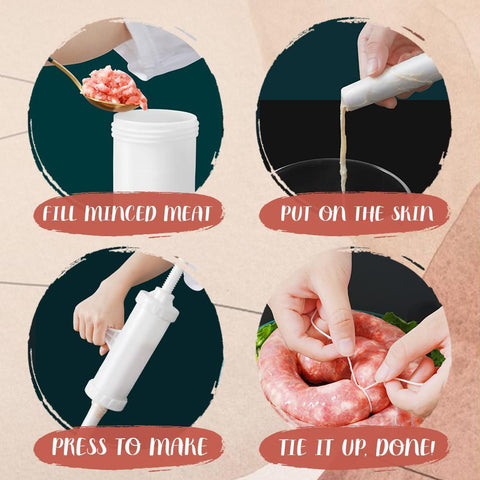 FILL MINCED MEAT

PUT ON THE SKIN

PRESS TO MAKE

TIE IT UP, DONE!