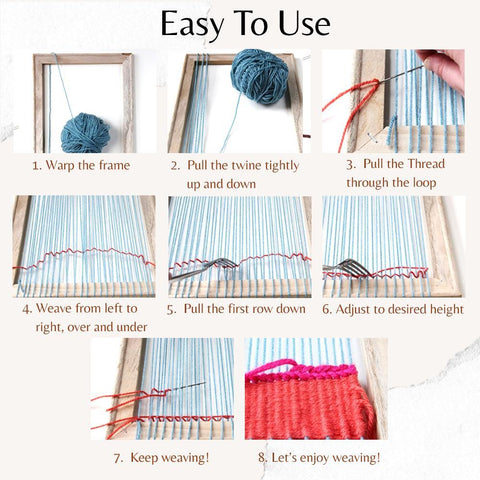 Easy To Use

1. Warp the frame

2. Pull the twine tightly up and down

3. Pull the Thread through the loop

4. Weave from left to right, over and under

5. Pull the first row down

6. Adjust to desired height

7. Keep weaving!

8. Let's enjoy weaving!