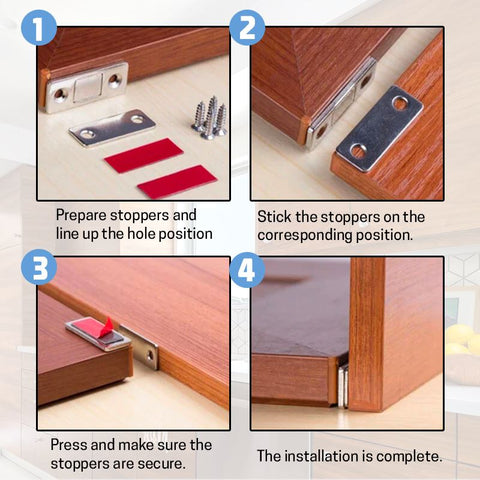 1

Prepare stoppers and line up the hole position

2

Stick the stoppers on the corresponding position.

3

Press and make sure the stoppers are secure.

4

The installation is complete.